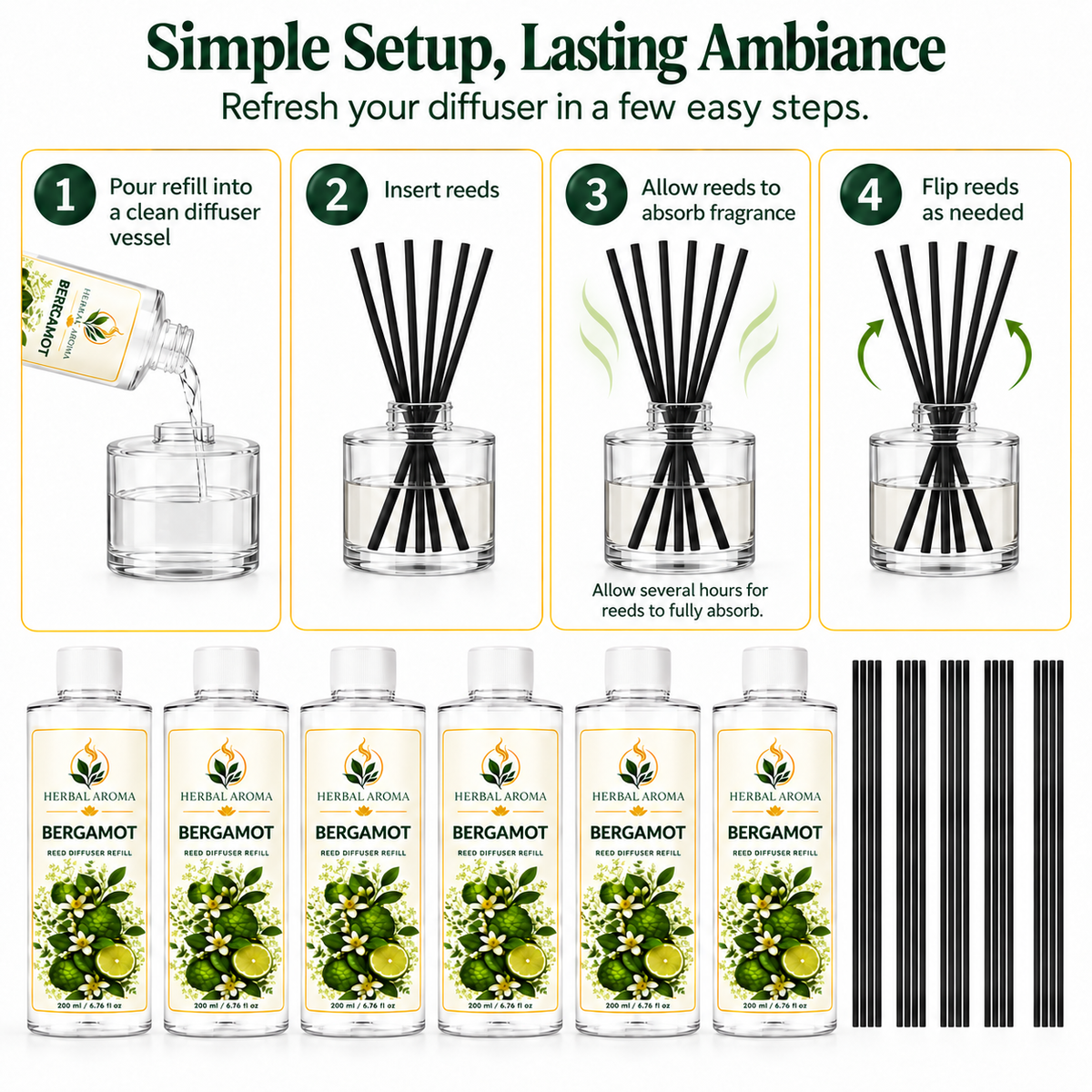 Simple Setup, Lasting Ambiance

Refresh your diffuser in a few easy steps.

1 Pour refill into a clean diffuser vessel

HERBAL AROMA
BERGAMOT

2 Insert reeds

3 Allow reeds to absorb fragrance

Allow several hours for reeds to fully absorb.

4 Flip reeds as needed

HERBAL AROMA
BERGAMOT
REED DIFFUSER REFILL
200 ml / 6.76 fl oz

HERBAL AROMA
BERGAMOT
REED DIFFUSER REFILL
200 ml / 6.76 fl oz

HERBAL AROMA
BERGAMOT
REED DIFFUSER REFILL
200 ml / 6.76 fl oz

HERBAL AROMA
BERGAMOT
REED DIFFUSER REFILL
200 ml / 6.76 fl oz

HERBAL AROMA
BERGAMOT
REED DIFFUSER REFILL
200 ml / 6.76 fl oz

HERBAL AROMA
BERGAMOT
REED DIFFUSER REFILL
200 ml / 6.76 fl oz